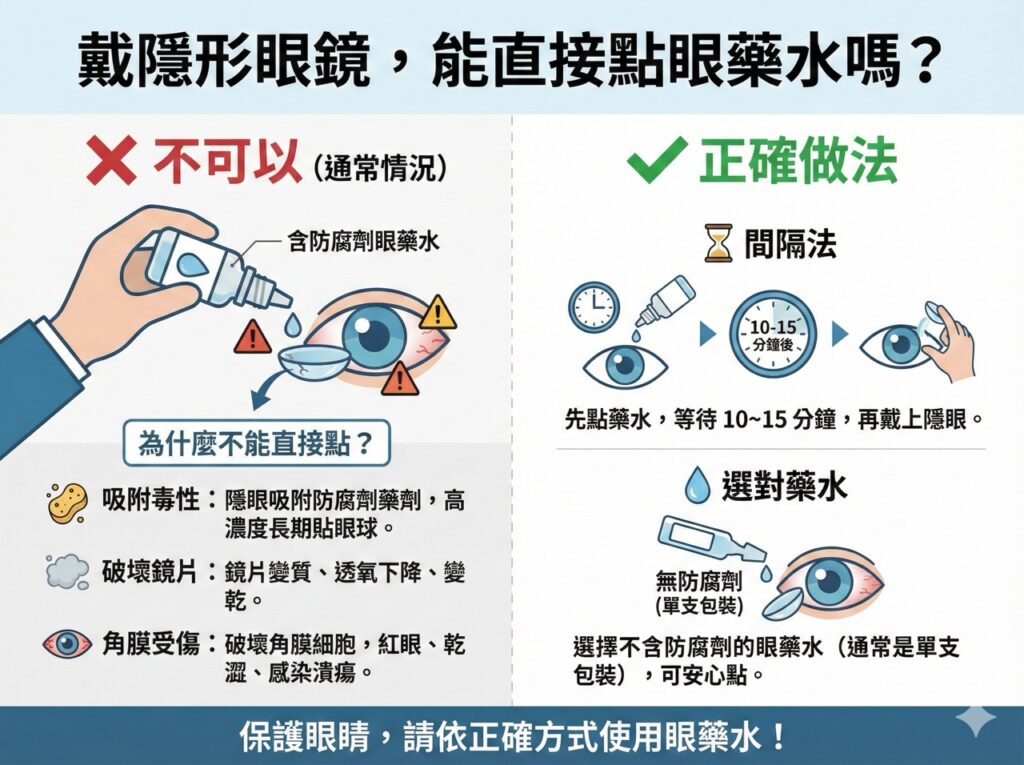 戴隱形眼鏡，能直接點眼藥水嗎？

不可以（通常情況）

含防腐劑眼藥水

為什麼不能直接點？

吸附毒性：隱眼吸附防腐劑藥劑，高濃度長期貼眼球。

破壞鏡片：鏡片變質、透氧下降、變乾。

角膜受傷：破壞角膜細胞，紅眼、乾澀、感染潰瘍。

正確做法

間隔法

10-15 分鐘後

先點藥水，等待 10~15 分鐘，再戴上隱眼。

選對藥水

無防腐劑 (單支包裝)

選擇不含防腐劑的眼藥水（通常是單支包裝），可安心點。

保護眼睛，請依正確方式使用眼藥水！